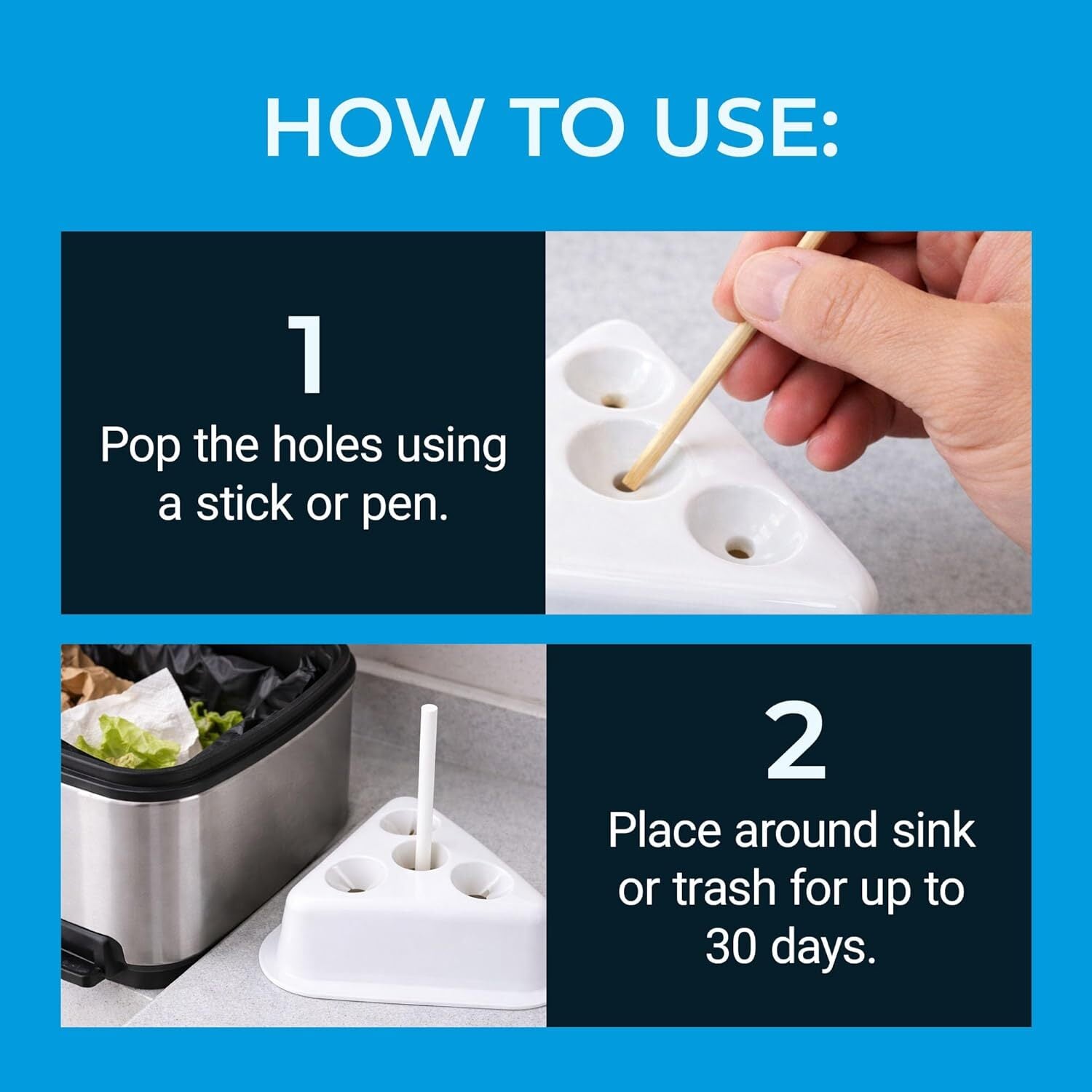 HOW TO USE:

1

Pop the holes using a stick or pen.

2

Place around sink or trash for up to 30 days.